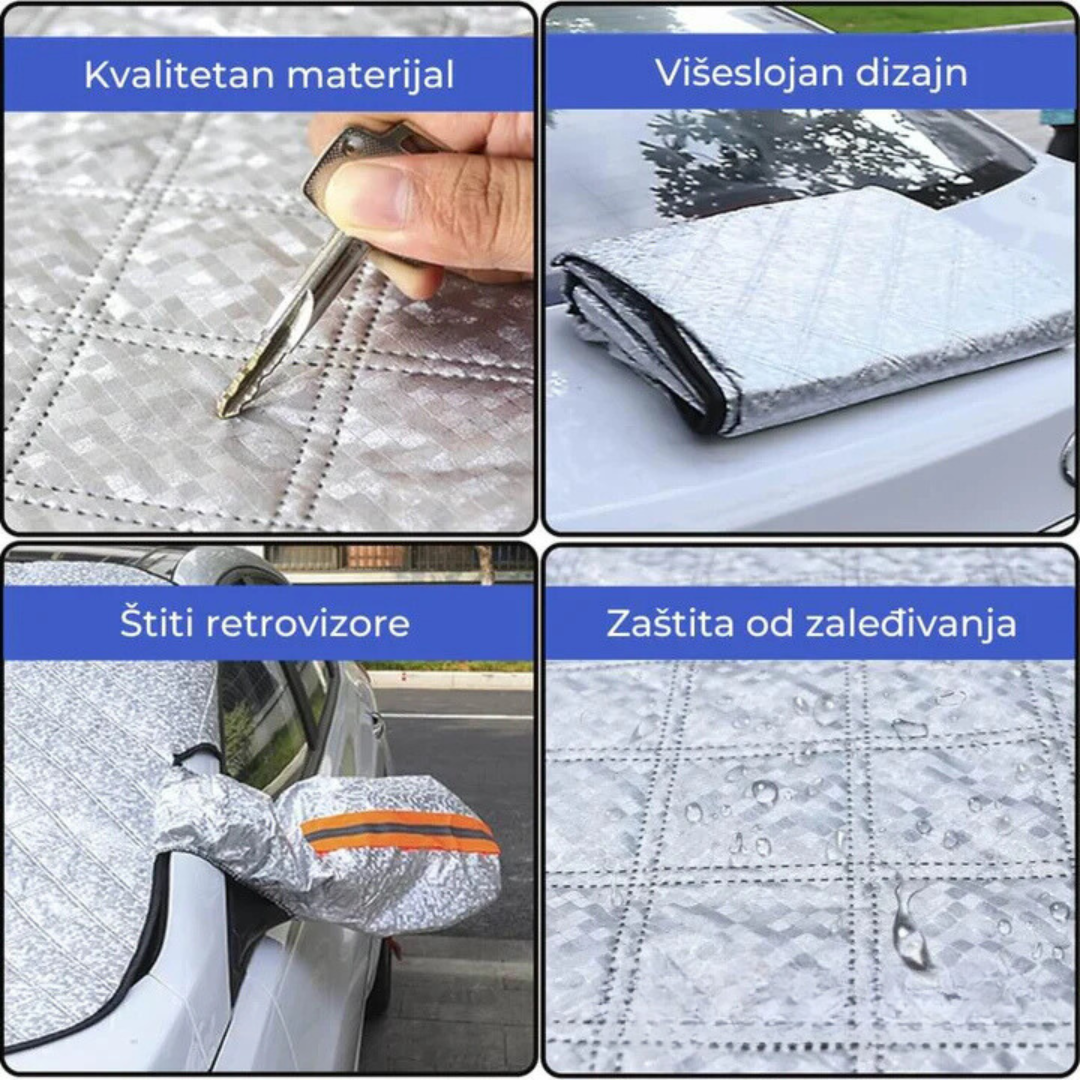 Kvalitetan materijal

Višeslojan dizajn

Štiti retrovizore

Zaštita od zaleđivanja