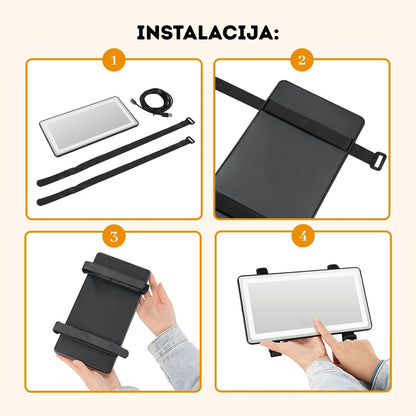 INSTALACIJA:

1

2

3

4